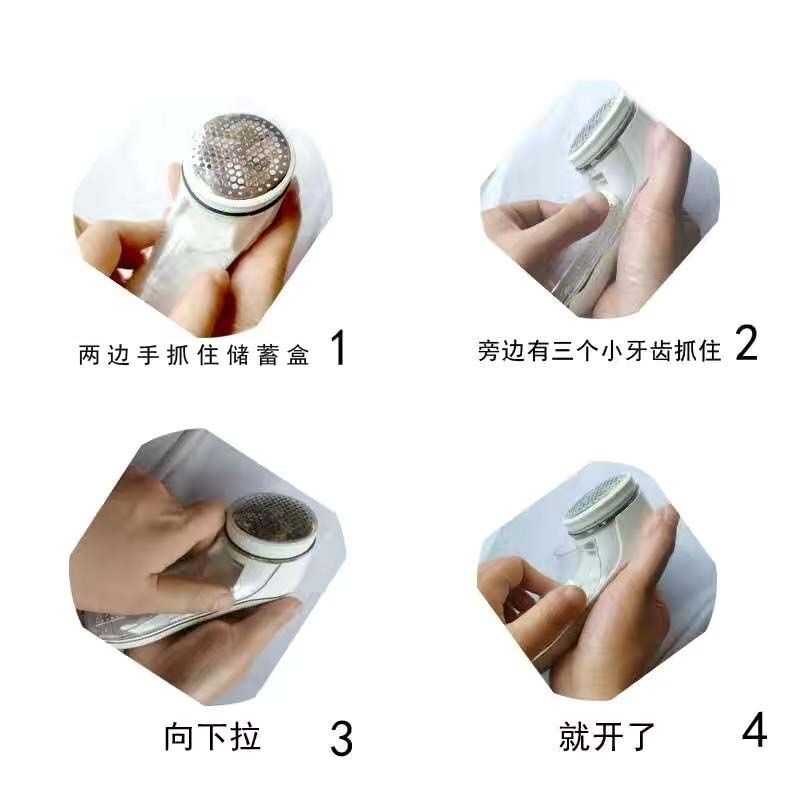 两边手抓住储蓄盒 1

旁边有三个小牙齿抓住 2

向下拉 3

就开了 4