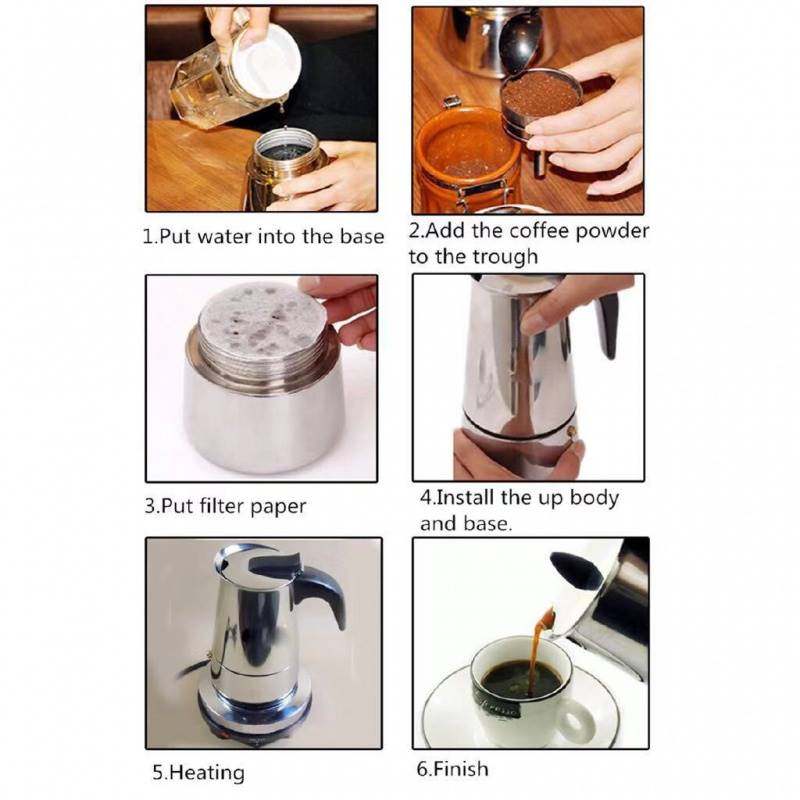 1.Put water into the base

2.Add the coffee powder to the trough

3.Put filter paper

4.Install the up body and base.

5.Heating

6.Finish