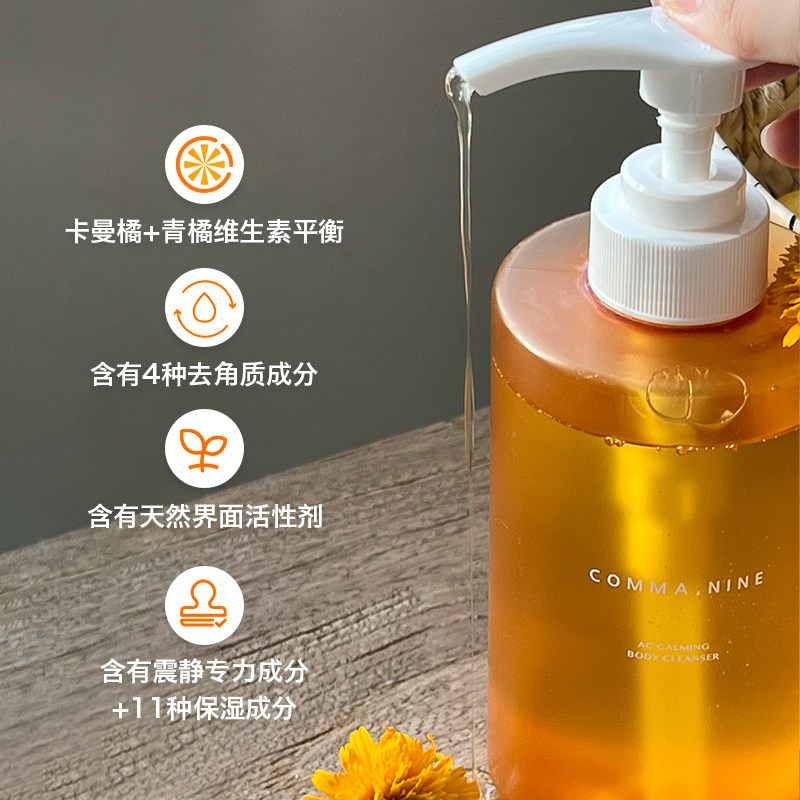 卡曼橘+青橘维生素平衡

含有4种去角质成分

含有天然界面活性剂

含有震静专力成分
+11种保湿成分

COMMA.NINE

AC CALMING
BODY CLEANSER