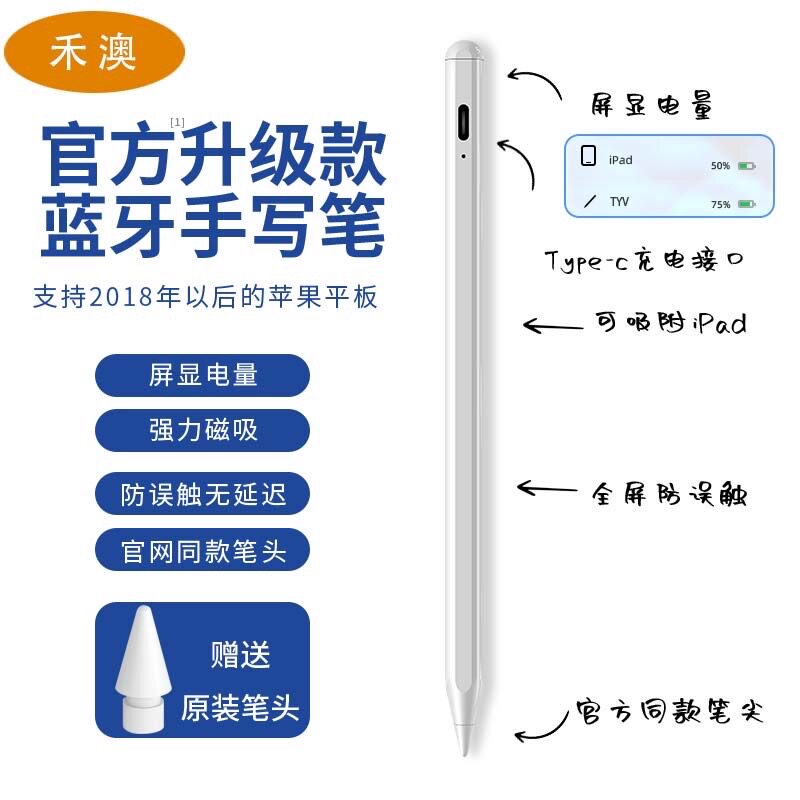 禾澳

[1]
官方升级款
蓝牙手写笔

支持2018年以后的苹果平板

屏显电量

强力磁吸

防误触无延迟

官网同款笔头

赠送
原装笔头

屏显电量

iPad 50%

TYV 75%

Type-c充电接口

可吸附iPad

全屏防误触

官方同款笔尖