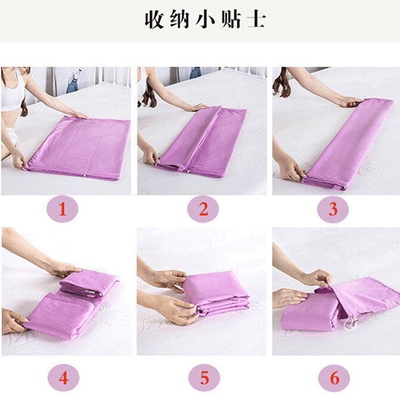 收纳小贴士

1

2

3

4

5

6