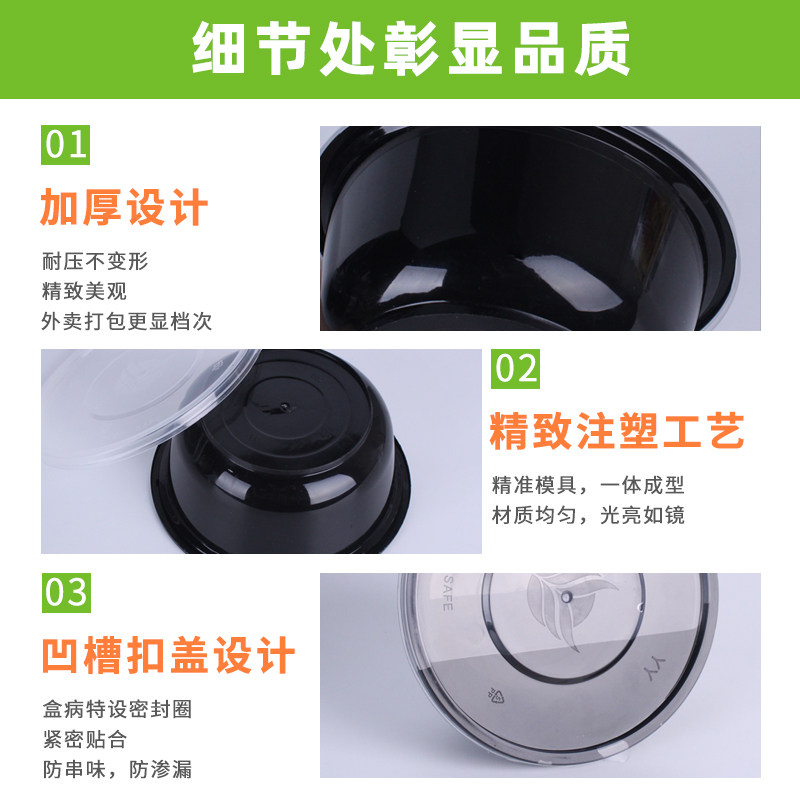 细节处彰显品质

01

加厚设计

耐压不变形
精致美观
外卖打包更显档次

02

精致注塑工艺

精准模具，一体成型
材质均匀，光亮如镜

03

凹槽扣盖设计

盒病特设密封圈
紧密贴合
防串味，防渗漏

SAFE