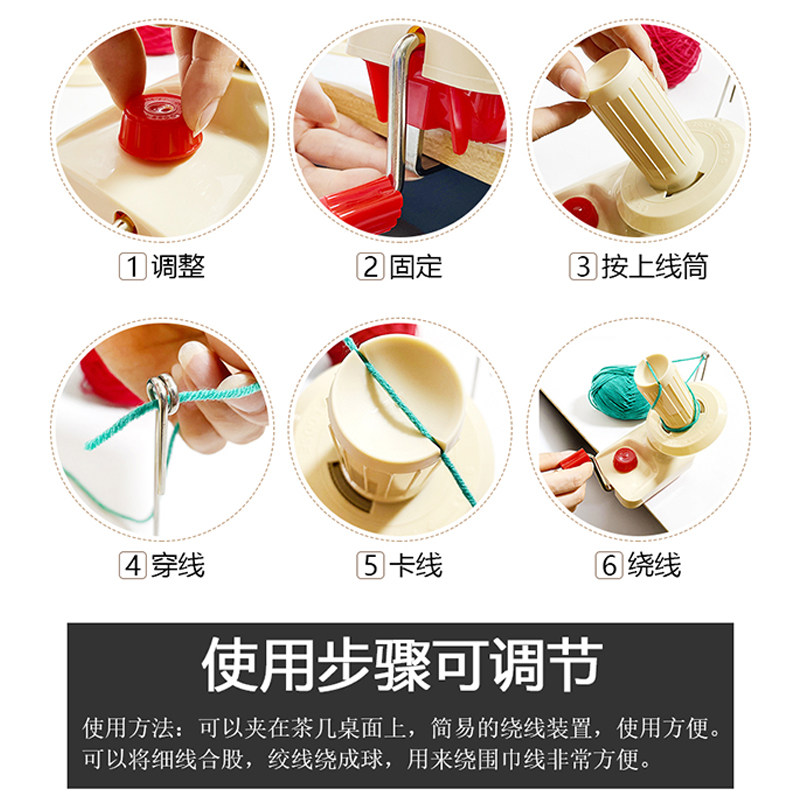 1 调整

2 固定

3 按上线筒

4 穿线

5 卡线

6 绕线

使用步骤可调节

使用方法：可以夹在茶几桌面上，简易的绕线装置，使用方便。可以将细线合股，绞线绕成球，用来绕围巾线非常方便。