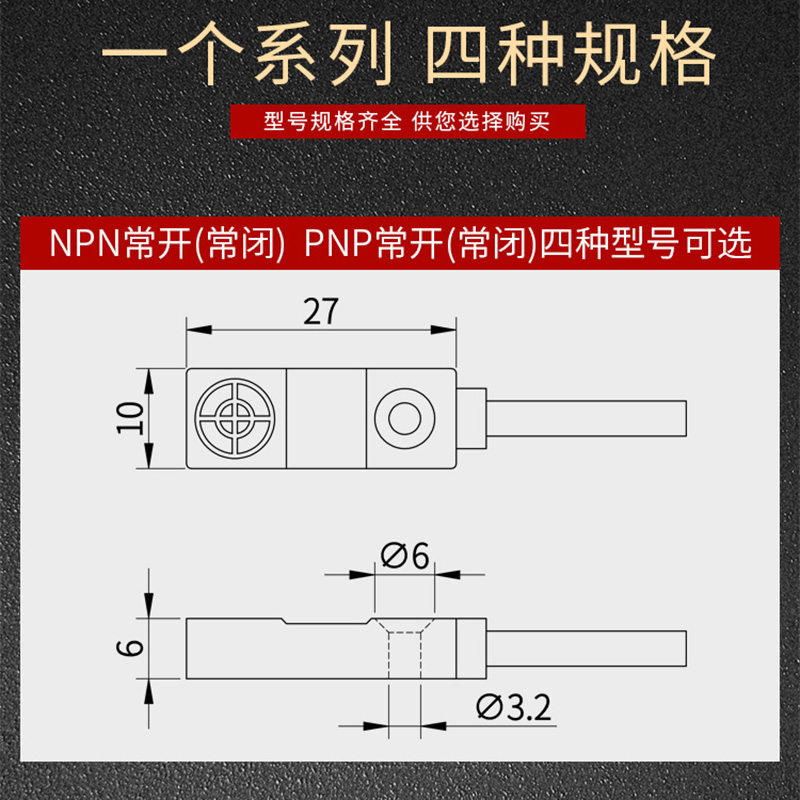 一个系列 四种规格

型号规格齐全 供您选择购买

NPN常开(常闭) PNP常开(常闭)四种型号可选

27

10

Ø6

6

Ø3.2