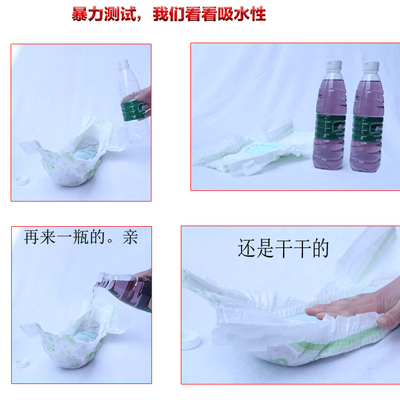 暴力测试，我们看看吸水性

再来一瓶的。亲

还是干干的