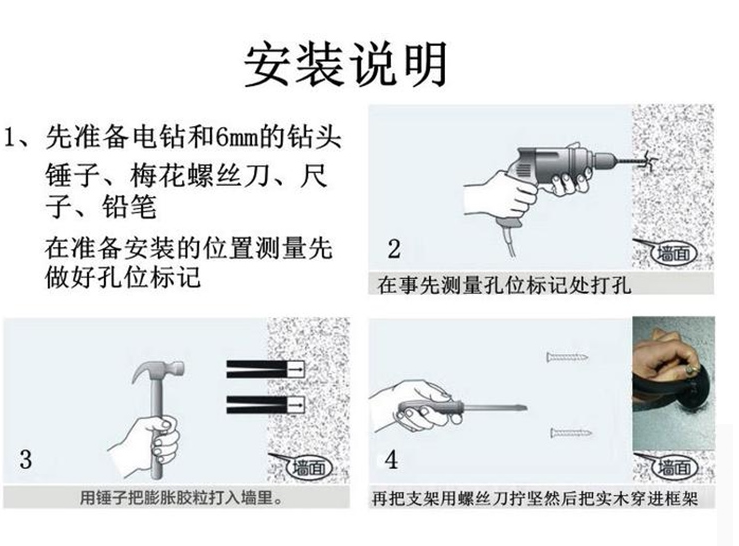 安装说明

1、先准备电钻和6mm的钻头 锤子、梅花螺丝刀、尺子、铅笔

在准备安装的位置测量先做好孔位标记

2

墙面

在事先测量孔位标记处打孔

3

墙面

用锤子把膨胀胶粒打入墙里。

4

墙面

再把支架用螺丝刀拧坚然后把实木穿进框架