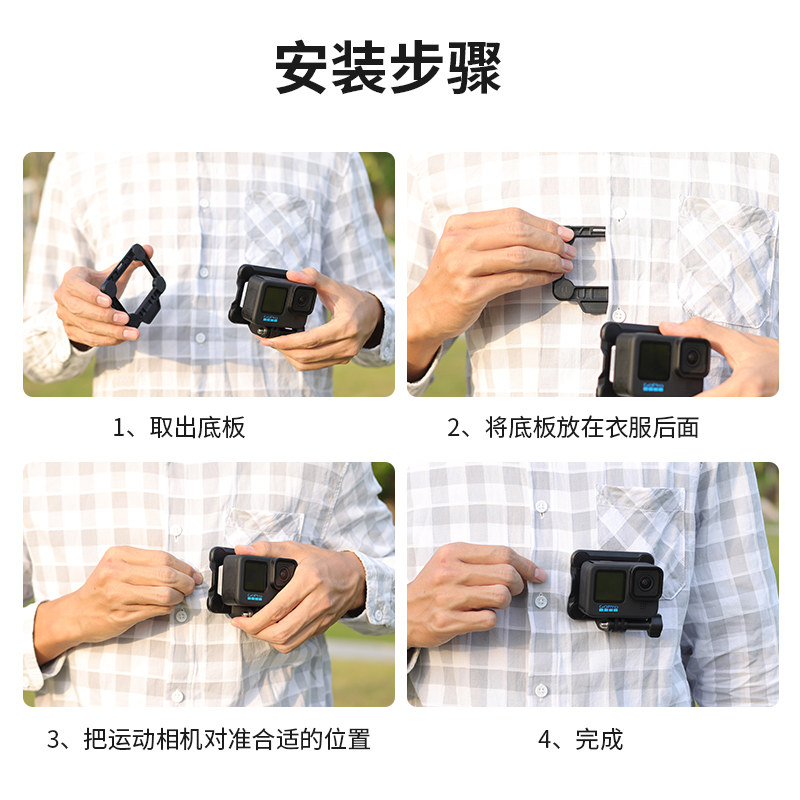 安装步骤

1、取出底板

2、将底板放在衣服后面

3、把运动相机对准合适的位置

4、完成