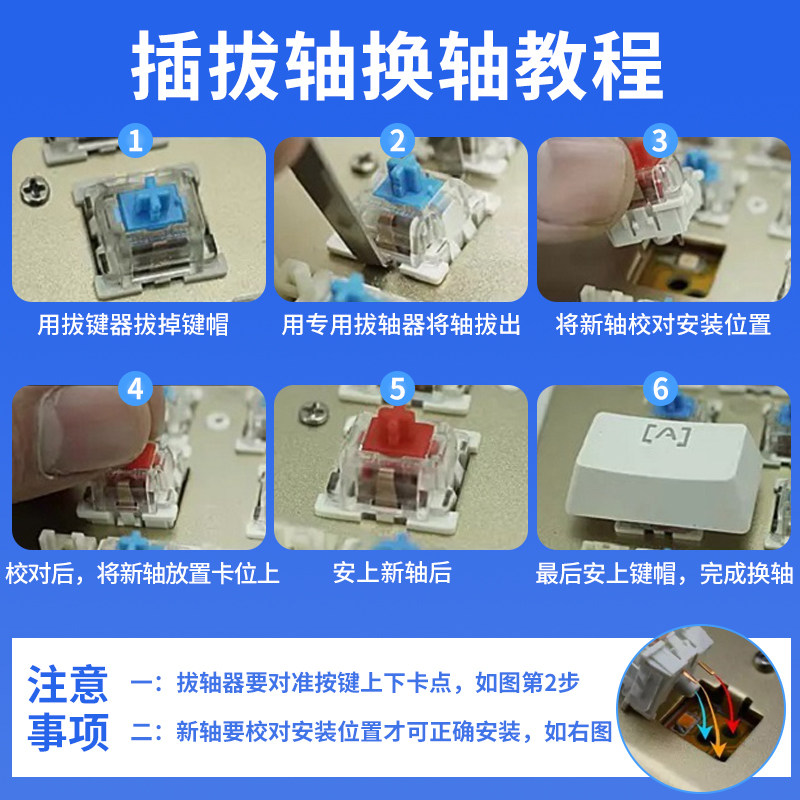 插拔轴换轴教程

1
用拔键器拔掉键帽

2
用专用拔轴器将轴拔出

3
将新轴校对安装位置

4
校对后，将新轴放置卡位上

5
安上新轴后

6
[A]
最后安上键帽，完成换轴

注意事项

一：拔轴器要对准按键上下卡点，如图第2步

二：新轴要校对安装位置才可正确安装，如右图