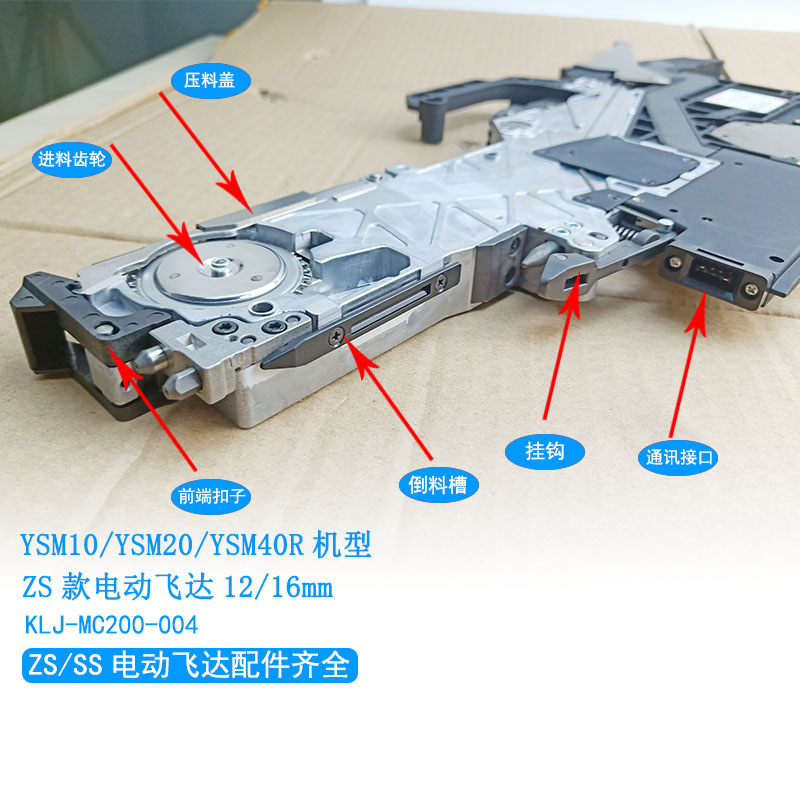 压料盖

进料齿轮

前端扣子

倒料槽

挂钩

通讯接口

YSM10/YSM20/YSM40R 机型

ZS 款电动飞达 12/16mm

KLJ-MC200-004

ZS/SS 电动飞达配件齐全