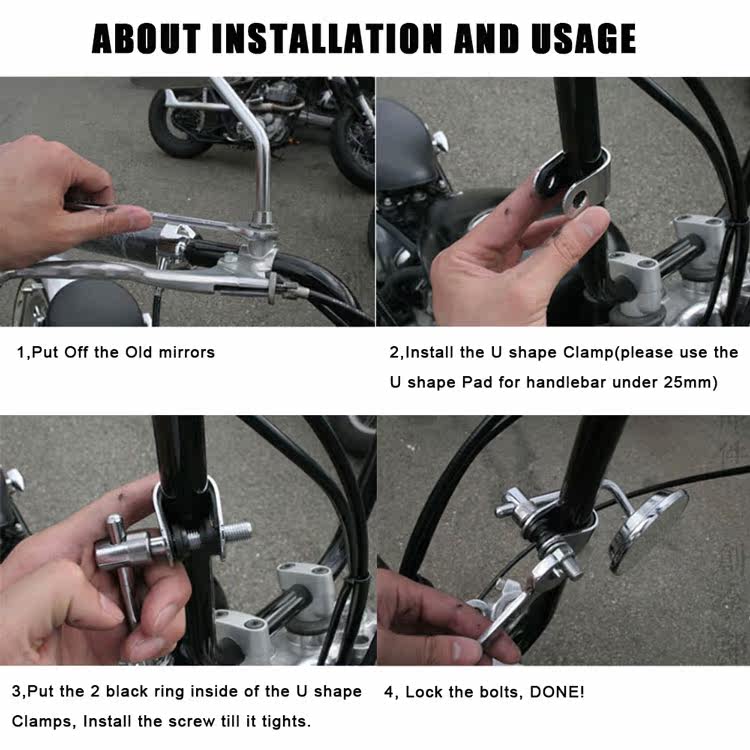 ABOUT INSTALLATION AND USAGE

1,Put Off the Old mirrors

2,Install the U shape Clamp(please use the U shape Pad for handlebar under 25mm)

3,Put the 2 black ring inside of the U shape Clamps, Install the screw till it tights.

4, Lock the bolts, DONE!