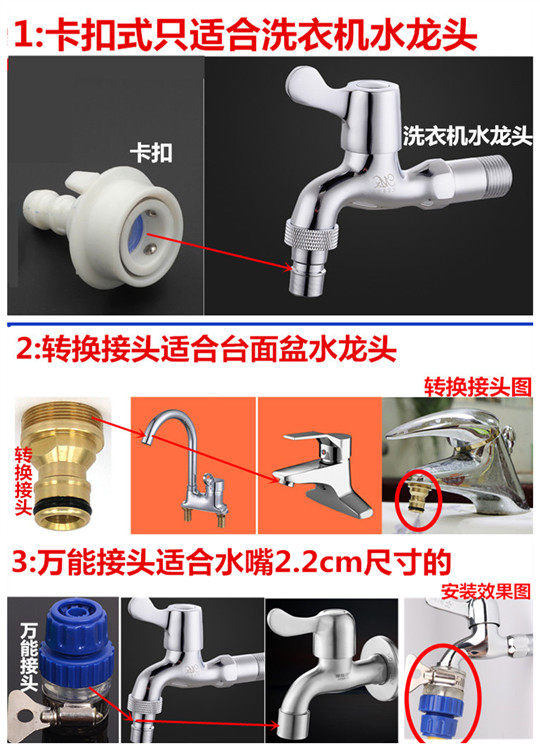 1:卡扣式只适合洗衣机水龙头

卡扣

洗衣机水龙头

2:转换接头适合台面盆水龙头

转换接头图

转换接头

3:万能接头适合水嘴2.2cm尺寸的

安装效果图

万能接头