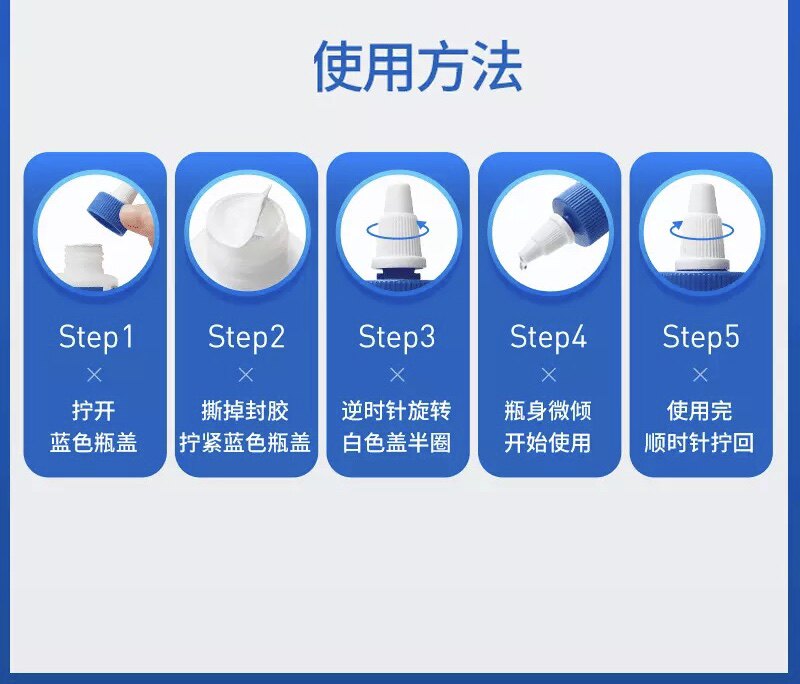 使用方法

Step1
×
拧开
蓝色瓶盖

Step2
×
撕掉封胶
拧紧蓝色瓶盖

Step3
×
逆时针旋转
白色盖半圈

Step4
×
瓶身微倾
开始使用

Step5
×
使用完
顺时针拧回