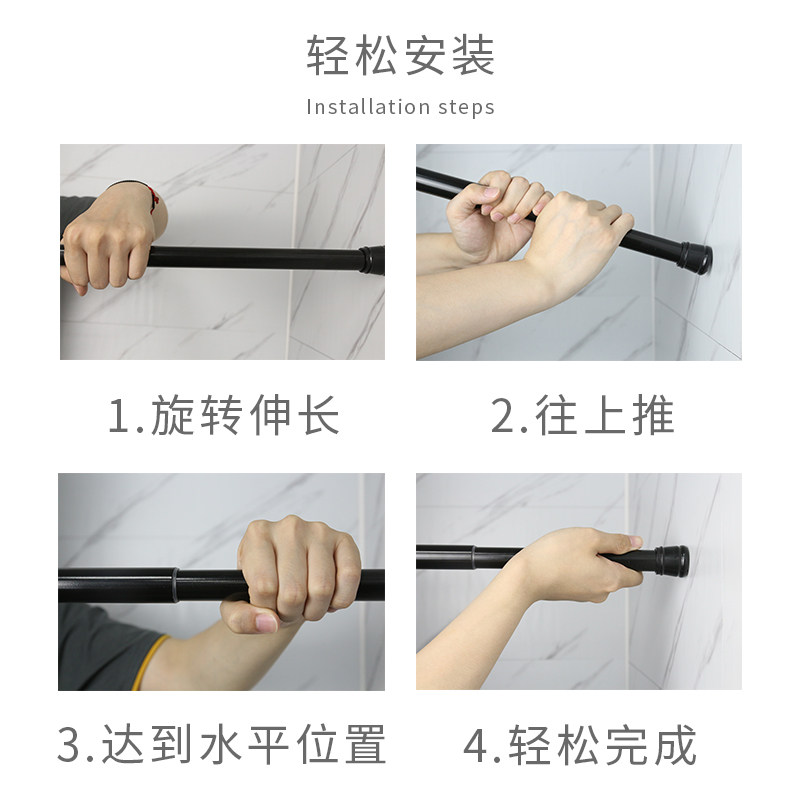 轻松安装

Installation steps

1.旋转伸长

2.往上推

3.达到水平位置

4.轻松完成