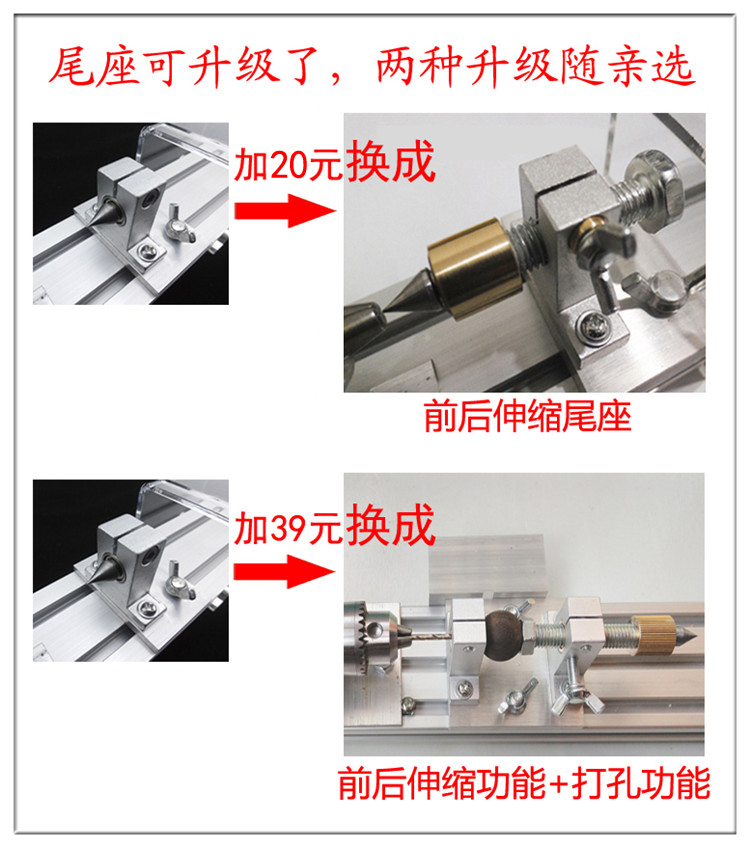 尾座可升级了，两种升级随亲选

加20元换成

前后伸缩尾座

加39元换成

前后伸缩功能+打孔功能