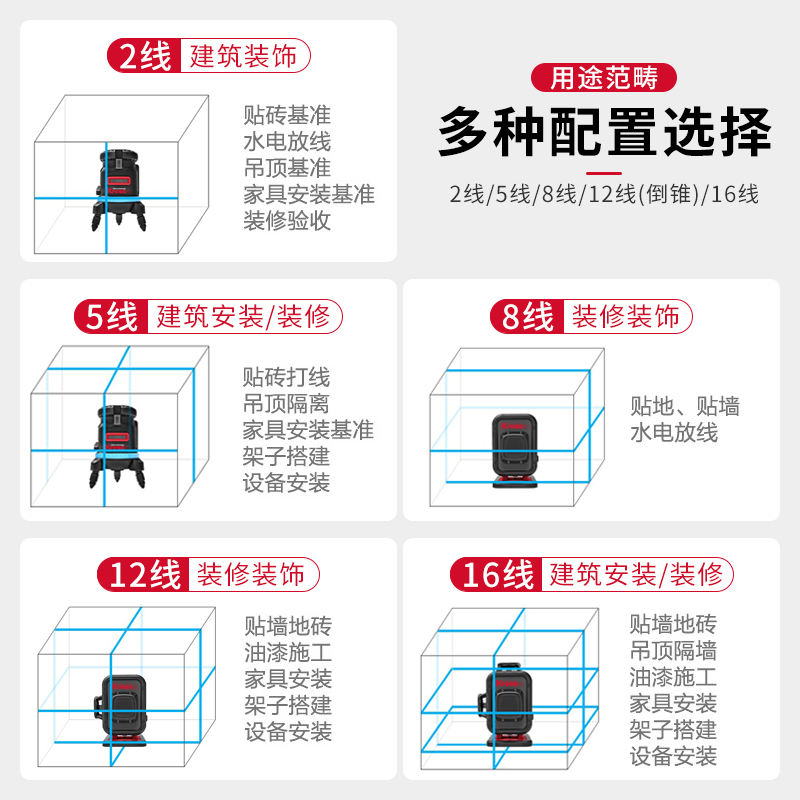 2线 建筑装饰

贴砖基准
水电放线
吊顶基准
家具安装基准
装修验收

用途范畴
多种配置选择
2线/5线/8线/12线(倒锥)/16线

5线 建筑安装/装修

贴砖打线
吊顶隔离
家具安装基准
架子搭建
设备安装

8线 装修装饰

贴地、贴墙
水电放线

12线 装修装饰

贴墙地砖
油漆施工
家具安装
架子搭建
设备安装

16线 建筑安装/装修

贴墙地砖
吊顶隔墙
油漆施工
家具安装
架子搭建
设备安装