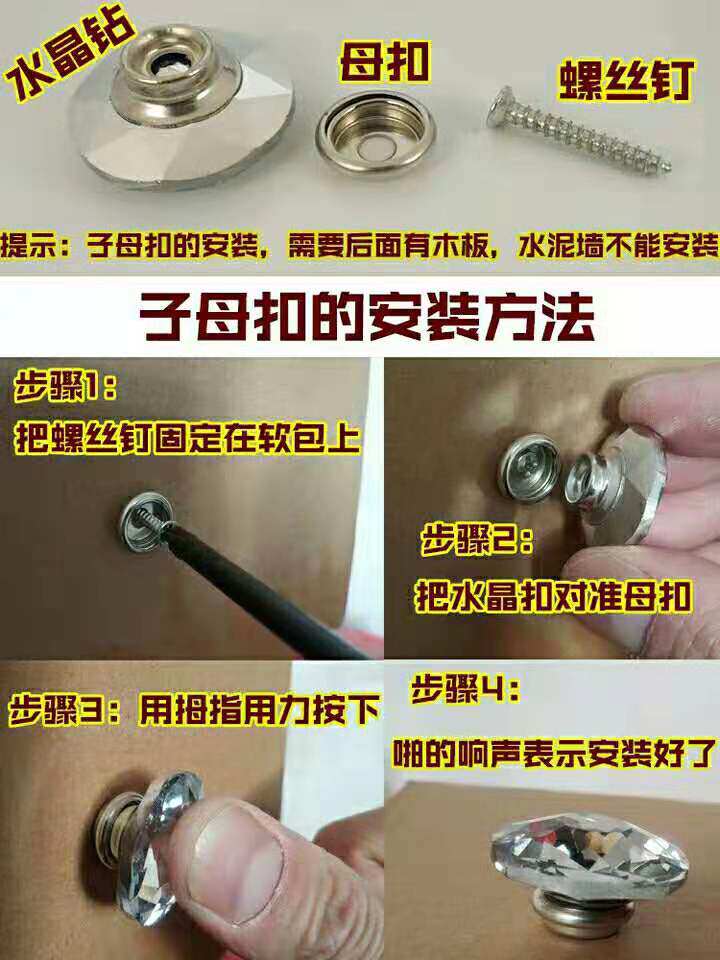 水晶钻

母扣

螺丝钉

提示：子母扣的安装，需要后面有木板，水泥墙不能安装

子母扣的安装方法

步骤1：
把螺丝钉固定在软包上

步骤2：
把水晶扣对准母扣

步骤3：用拇指用力按下

步骤4：
啪的响声表示安装好了