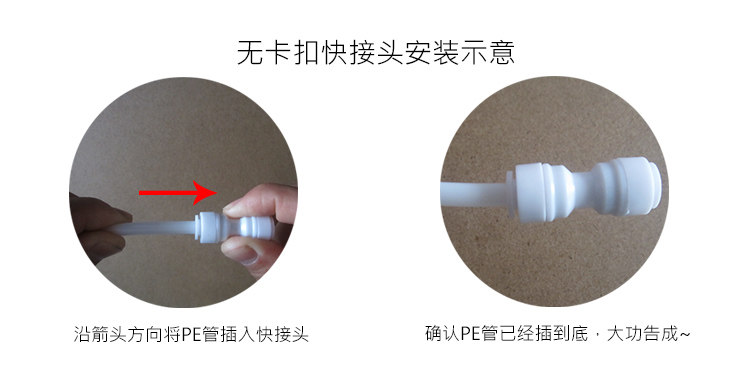 无卡扣快接头安装示意

沿箭头方向将PE管插入快接头

确认PE管已经插到底，大功告成~