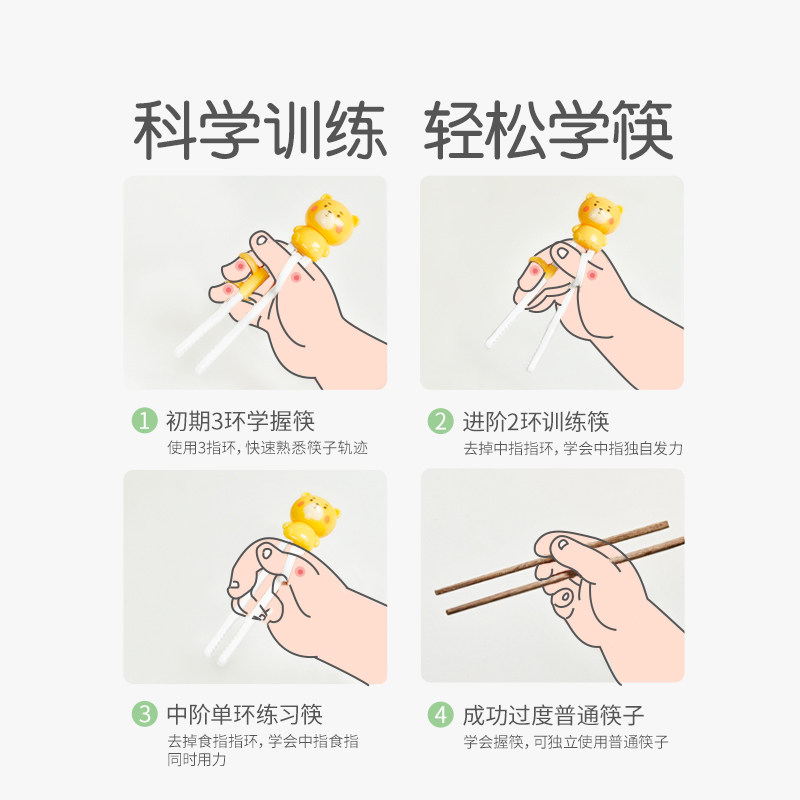 科学训练 轻松学筷

1 初期3环学握筷
使用3指环，快速熟悉筷子轨迹

2 进阶2环训练筷
去掉中指指环，学会中指独自发力

3 中阶单环练习筷
去掉食指指环，学会中指食指同时用力

4 成功过度普通筷子
学会握筷，可独立使用普通筷子