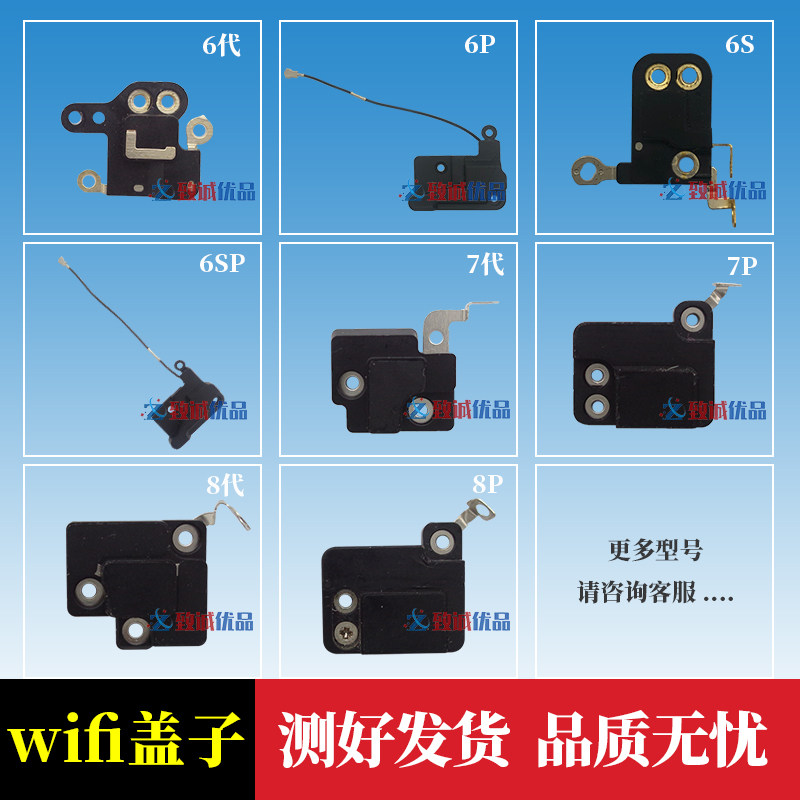 6代
致诚优品

6P
致诚优品

6S
致诚优品

6SP
致诚优品

7代
致诚优品

7P
致诚优品

8代
致诚优品

8P
致诚优品

更多型号
请咨询客服 ....

wifi盖子

测好发货 品质无忧