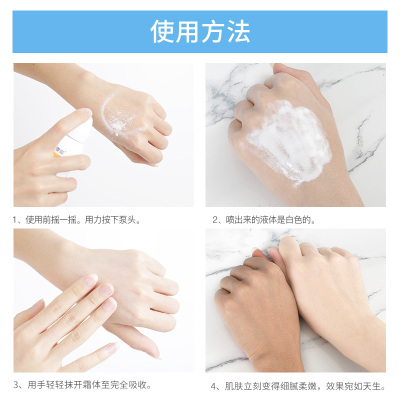 使用方法

1、使用前摇一摇。用力按下泵头。

2、喷出来的液体是白色的。

3、用手轻轻抹开霜体至完全吸收。

4、肌肤立刻变得细腻柔嫩，效果宛如天生。