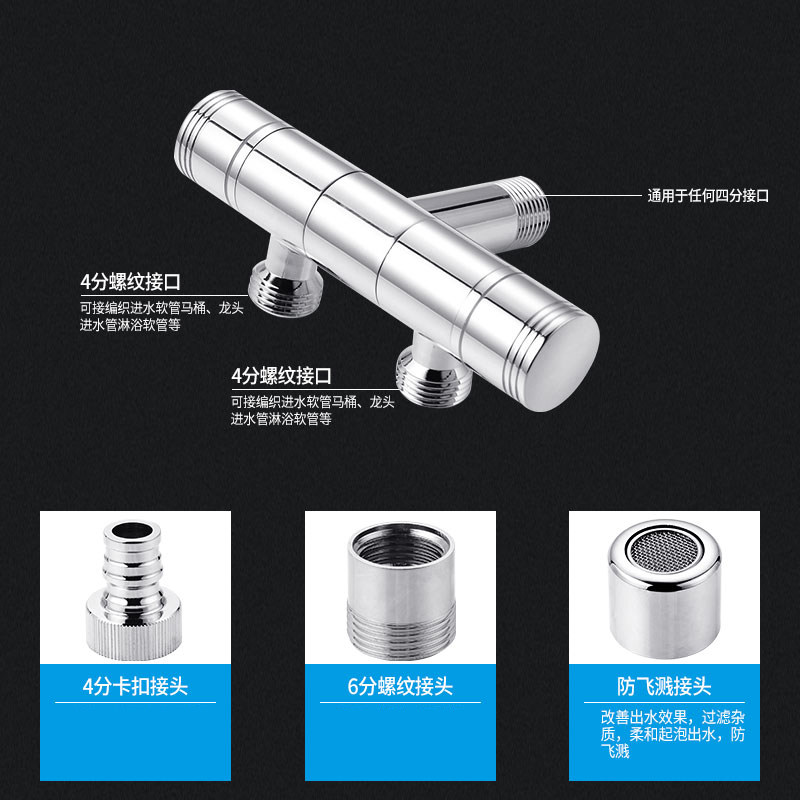 通用于任何四分接口

4分螺纹接口

可接编织进水软管马桶、龙头进水管淋浴软管等

4分螺纹接口

可接编织进水软管马桶、龙头进水管淋浴软管等

4分卡扣接头

6分螺纹接头

防飞溅接头

改善出水效果，过滤杂质，柔和起泡出水，防飞溅