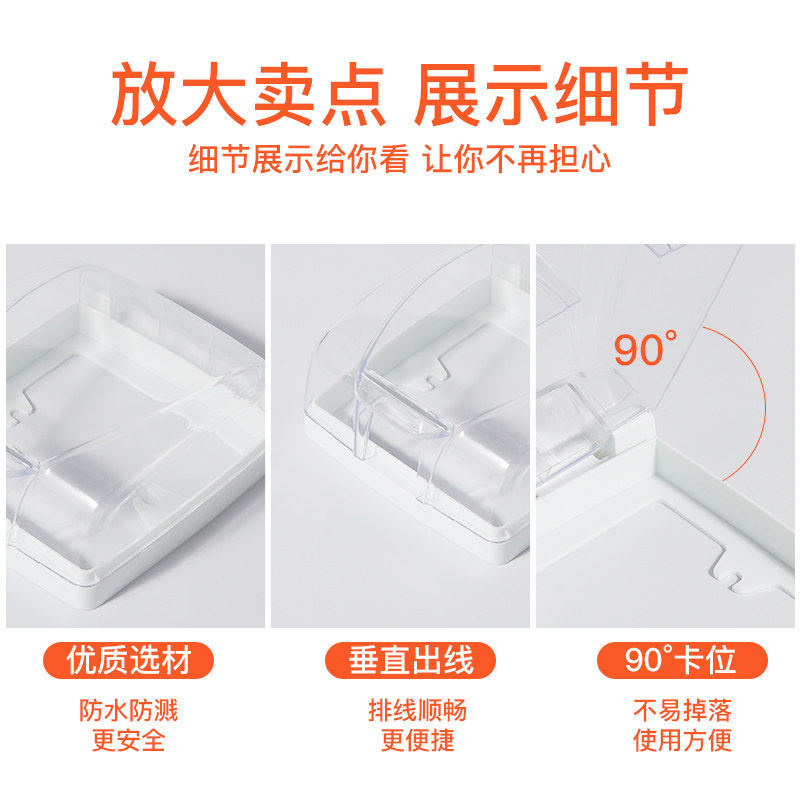 放大卖点 展示细节

细节展示给你看 让你不再担心

90°

优质选材

防水防溅
更安全

垂直出线

排线顺畅
更便捷

90°卡位

不易掉落
使用方便