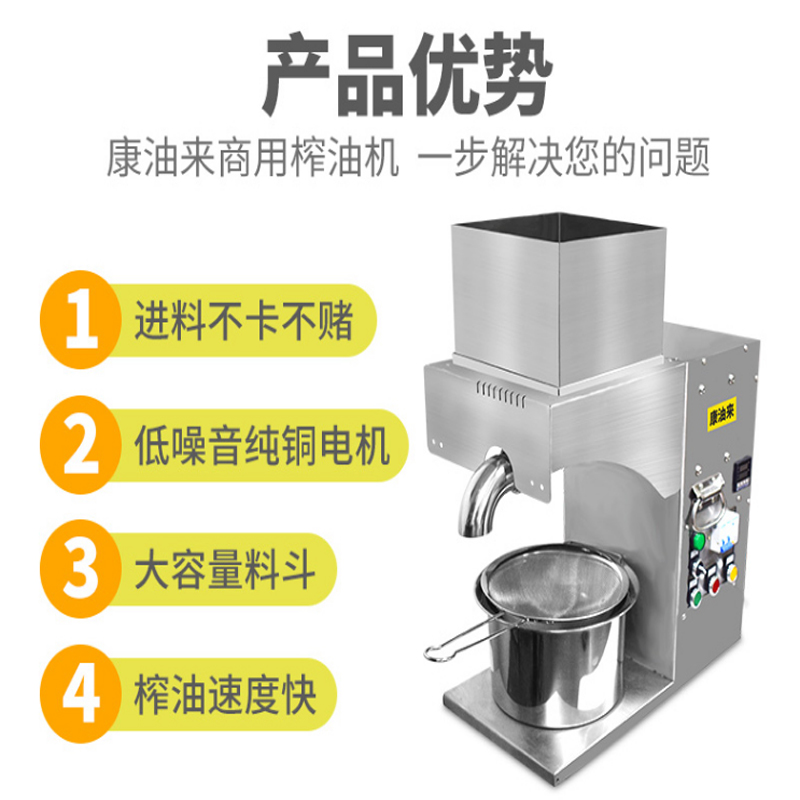 产品优势

康油来商用榨油机 一步解决您的问题

1 进料不卡不赌

2 低噪音纯铜电机

3 大容量料斗

4 榨油速度快

康油来