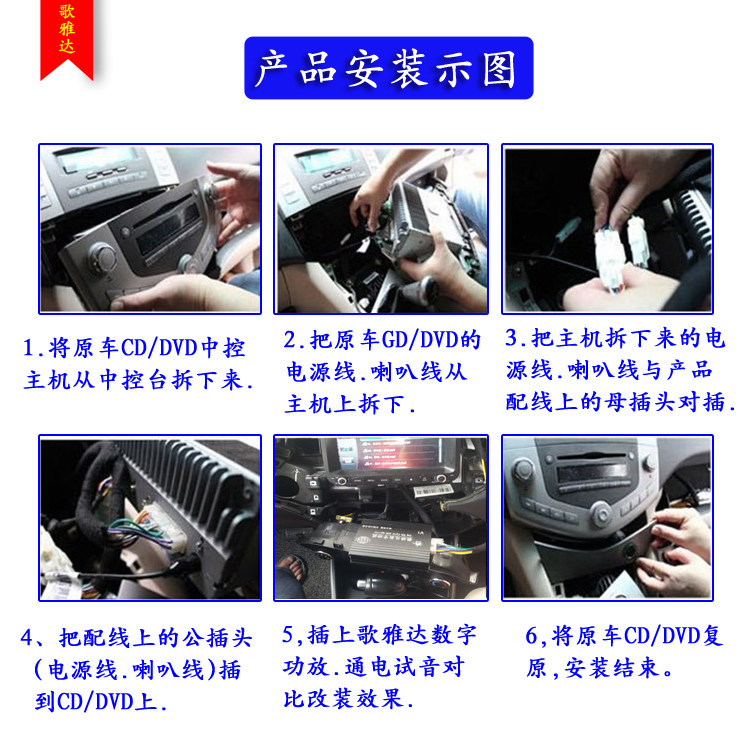 歌雅达

产品安装示图

1.将原车CD/DVD中控主机从中控台拆下来.

2.把原车GD/DVD的电源线.喇叭线从主机上拆下.

3.把主机拆下来的电源线.喇叭线与产品配线上的母插头对插.

4、把配线上的公插头(电源线.喇叭线)插到CD/DVD上.

5,插上歌雅达数字功放.通电试音对比改装效果.

6,将原车CD/DVD复原,安装结束。