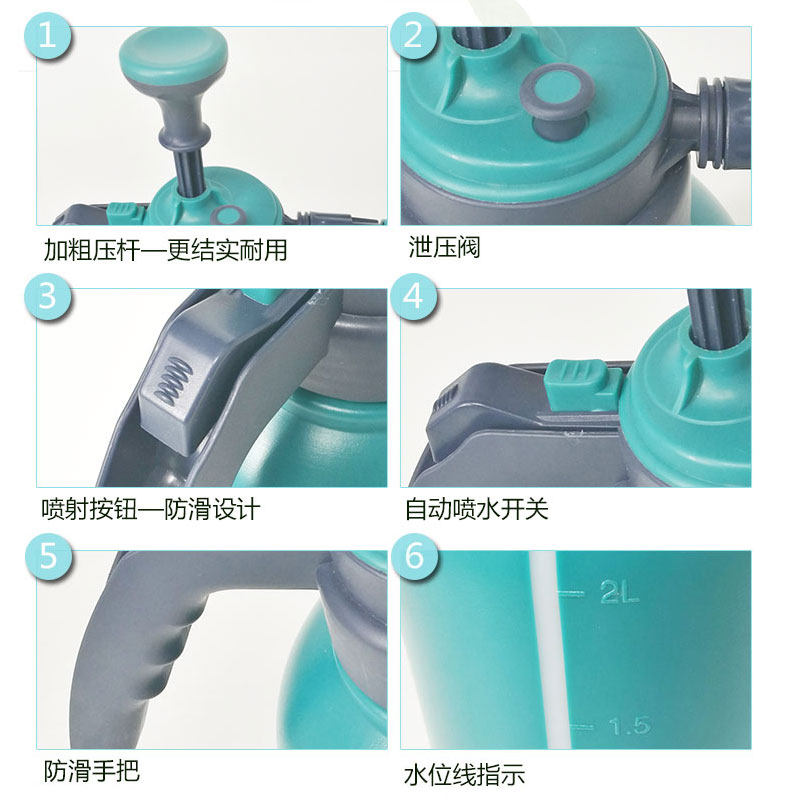 1

加粗压杆—更结实耐用

2

泄压阀

3

喷射按钮—防滑设计

4

自动喷水开关

5

防滑手把

6

2L

1.5

水位线指示