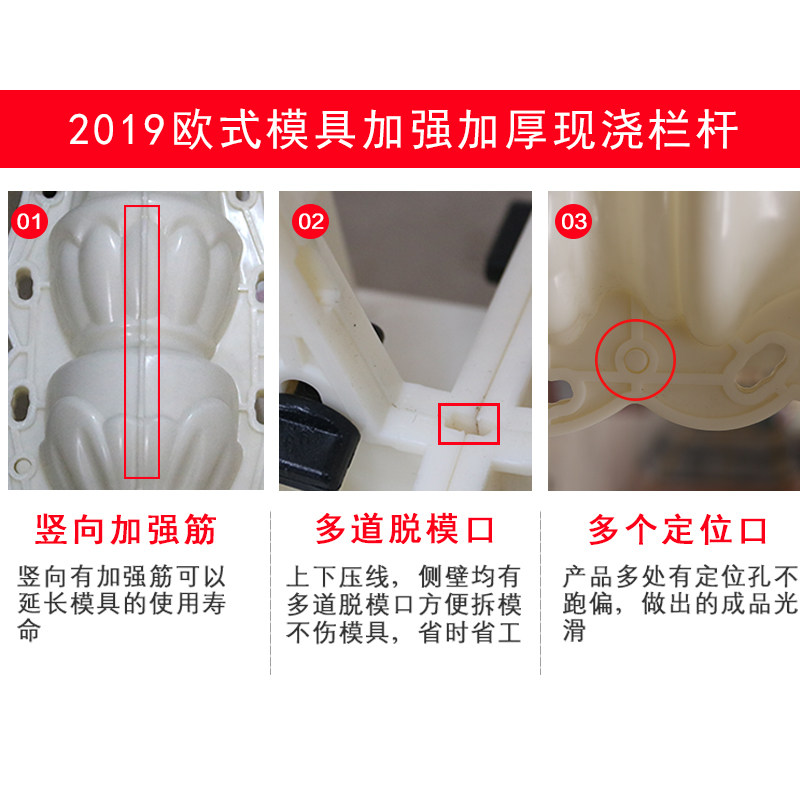 2019欧式模具加强加厚现浇栏杆

01

竖向加强筋

竖向有加强筋可以延长模具的使用寿命

02

多道脱模口

上下压线，侧壁均有多道脱模口方便拆模不伤模具，省时省工

03

多个定位口

产品多处有定位孔不跑偏，做出的成品光滑