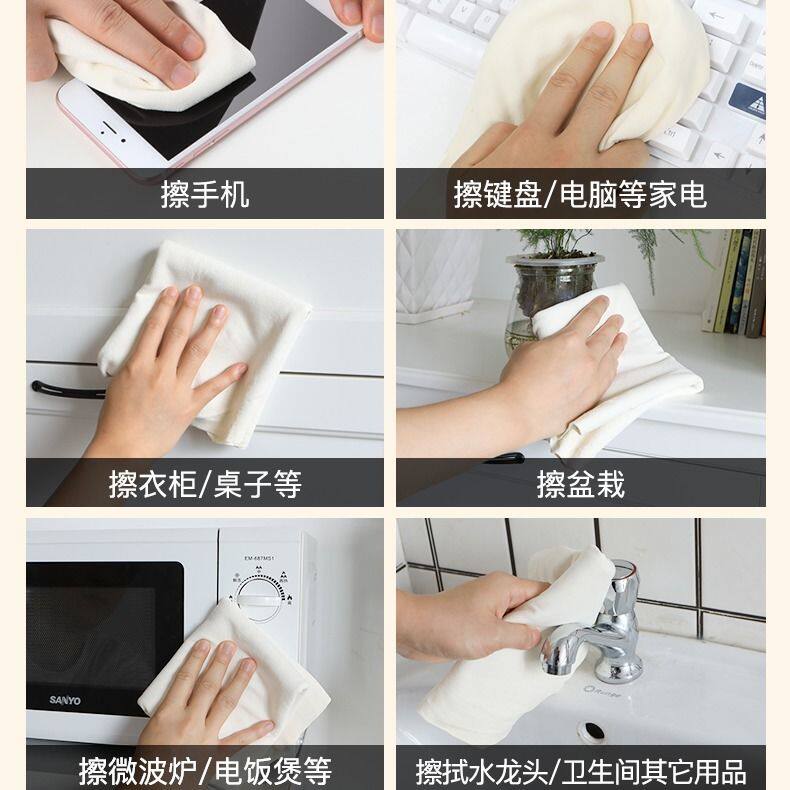 擦手机

擦键盘/电脑等家电

擦衣柜/桌子等

擦盆栽

EM-687MS1

SANYO

擦微波炉/电饭煲等

擦拭水龙头/卫生间其它用品