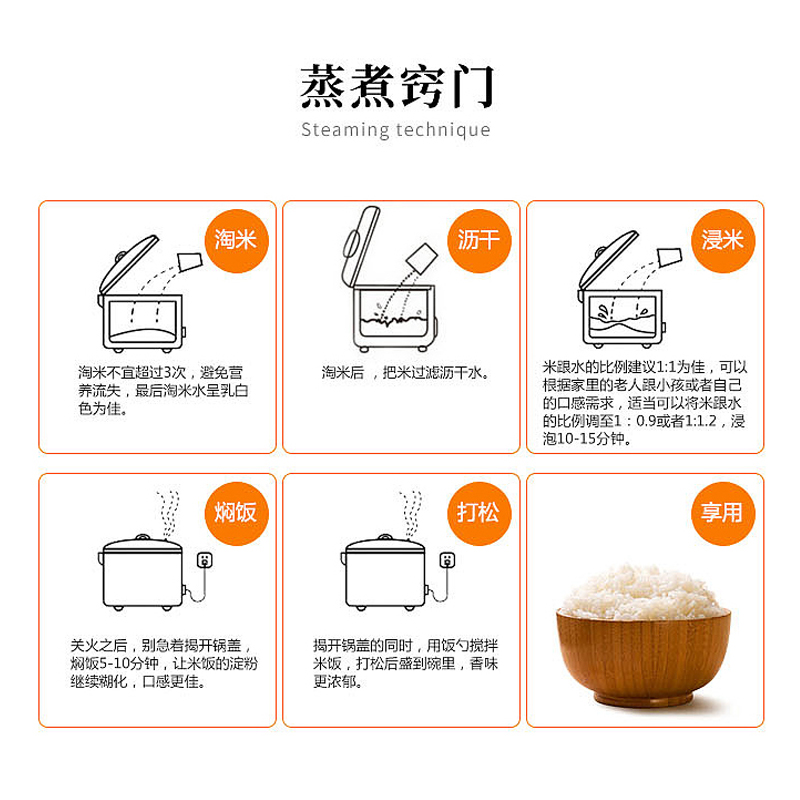 蒸煮窍门
Steaming technique

淘米

淘米不宜超过3次，避免营养流失，最后淘米水呈乳白色为佳。

沥干

淘米后 ，把米过滤沥干水。

浸米

米跟水的比例建议1:1为佳，可以根据家里的老人跟小孩或者自己的口感需求，适当可以将米跟水的比例调至1：0.9或者1:1.2，浸泡10-15分钟。

焖饭

关火之后，别急着揭开锅盖，焖饭5-10分钟，让米饭的淀粉继续糊化，口感更佳。

打松

揭开锅盖的同时，用饭勺搅拌米饭，打松后盛到碗里，香味更浓郁。

享用