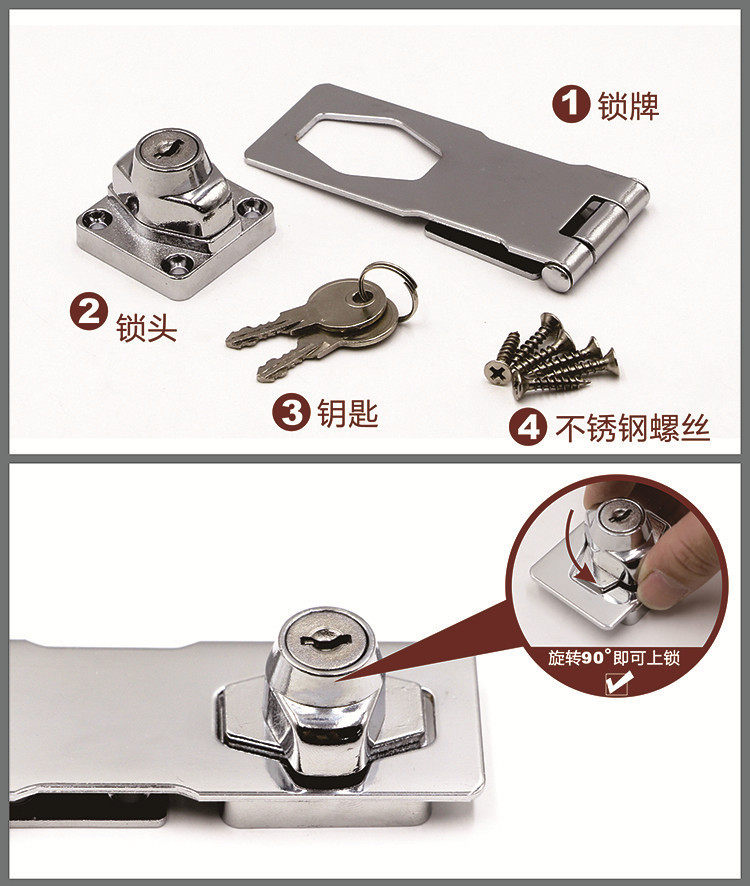 1 锁牌

2 锁头

3 钥匙

4 不锈钢螺丝

旋转90°即可上锁