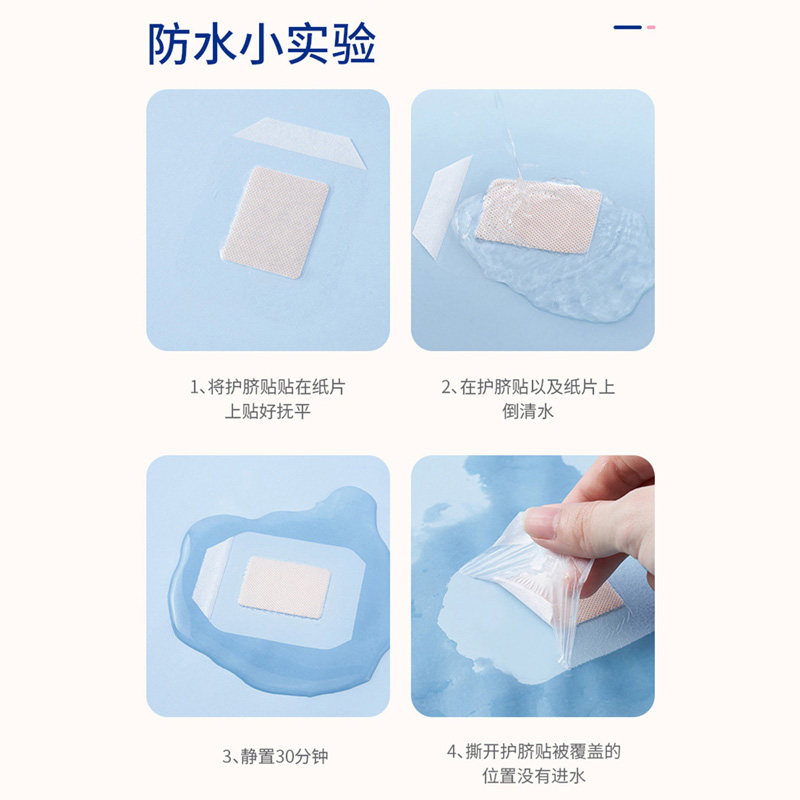 防水小实验

1、将护脐贴贴在纸片上贴好抚平

2、在护脐贴以及纸片上倒清水

3、静置30分钟

4、撕开护脐贴被覆盖的位置没有进水