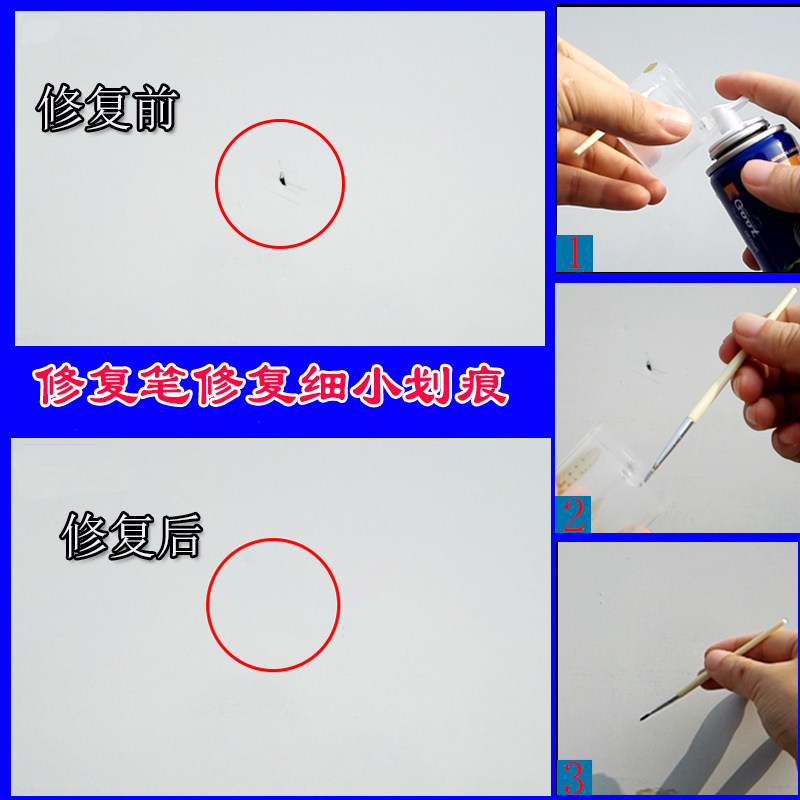 修复前

修复笔修复细小划痕

修复后

1

2

3