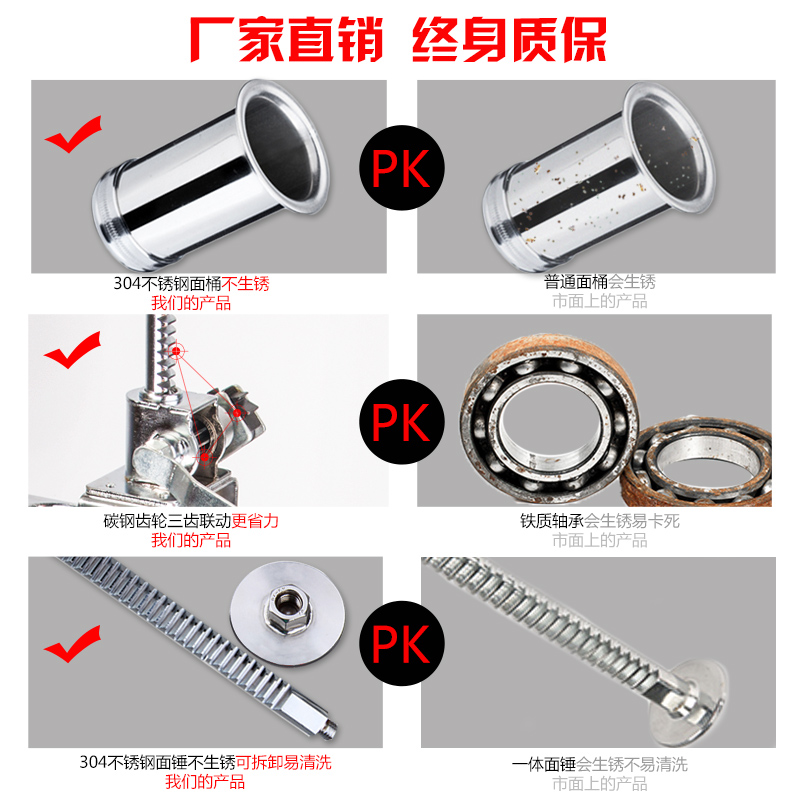 厂家直销 终身质保

PK

304不锈钢面桶不生锈
我们的产品

普通面桶会生锈
市面上的产品

PK

碳钢齿轮三齿联动更省力
我们的产品

铁质轴承会生锈易卡死
市面上的产品

PK

304不锈钢面锤不生锈可拆卸易清洗
我们的产品

一体面锤会生锈不易清洗
市面上的产品