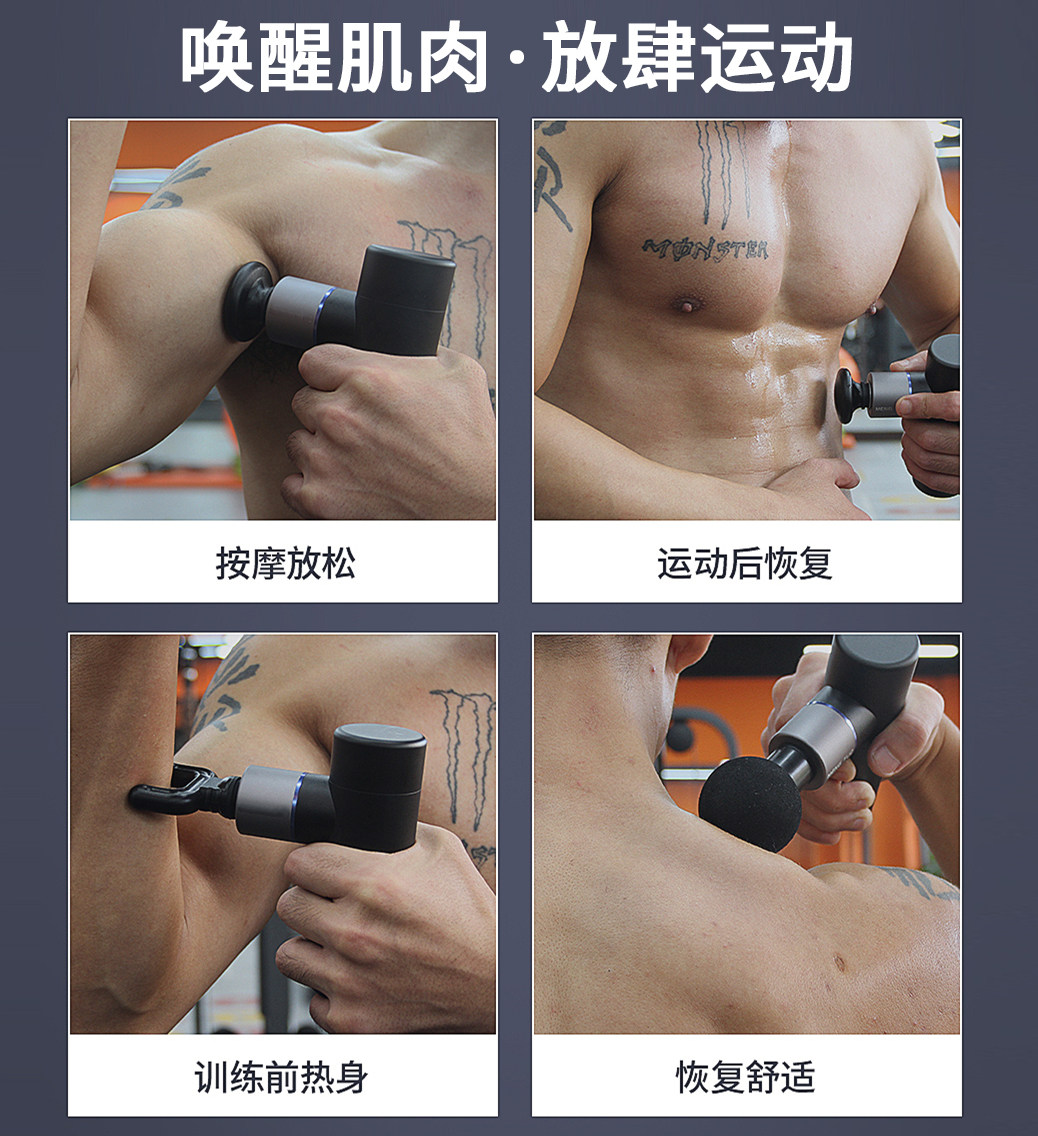 唤醒肌肉·放肆运动

MONSTER

按摩放松

运动后恢复

训练前热身

恢复舒适