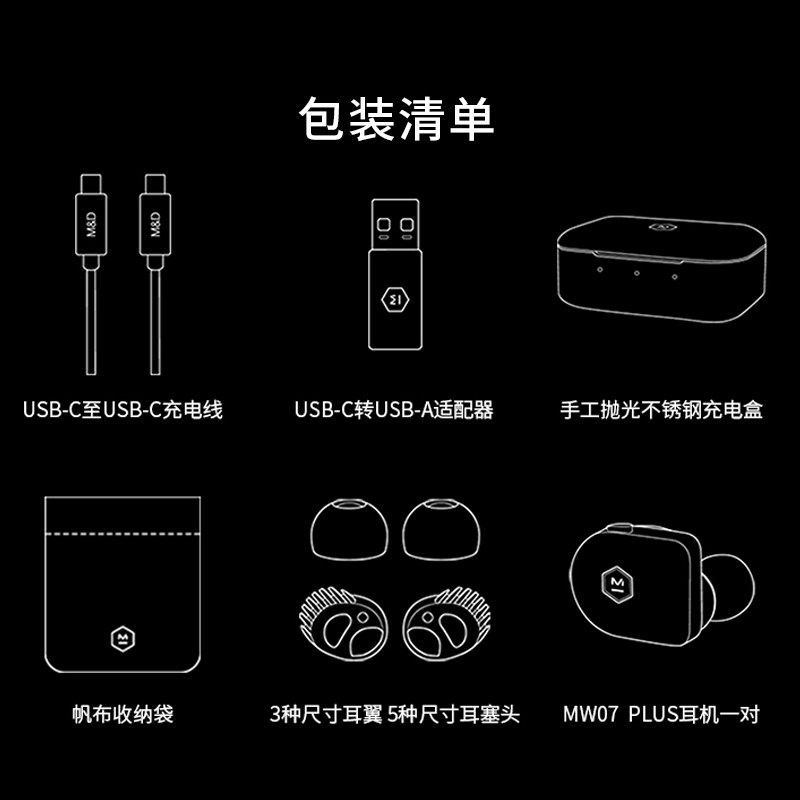 包装清单

M&D

M&D

USB-C至USB-C充电线

USB-C转USB-A适配器

手工抛光不锈钢充电盒

帆布收纳袋

3种尺寸耳翼 5种尺寸耳塞头

MW07 PLUS耳机一对