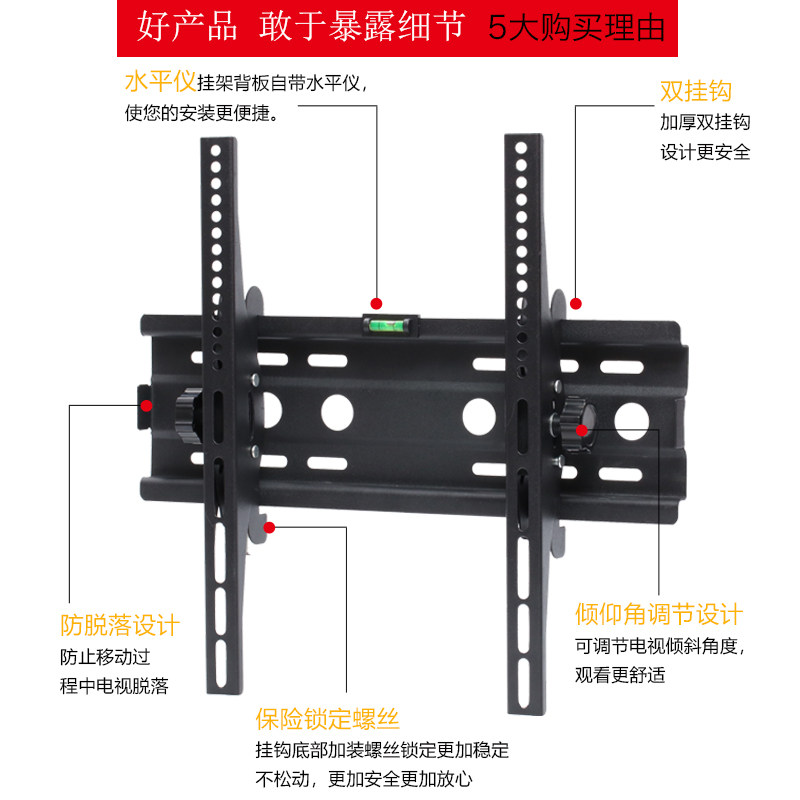 好产品 敢于暴露细节 5大购买理由

水平仪挂架背板自带水平仪，使您的安装更便捷。

双挂钩
加厚双挂钩设计更安全

防脱落设计
防止移动过程中电视脱落

倾仰角调节设计
可调节电视倾斜角度，观看更舒适

保险锁定螺丝
挂钩底部加装螺丝锁定更加稳定不松动，更加安全更加放心