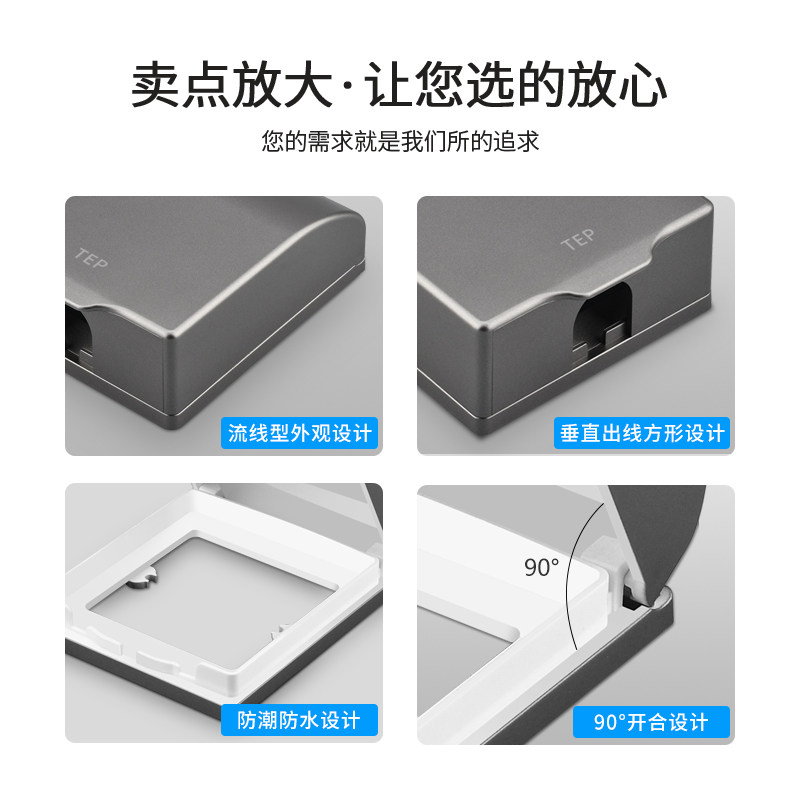 卖点放大·让您选的放心

您的需求就是我们所的追求

TEP

流线型外观设计

TEP

垂直出线方形设计

防潮防水设计

90°

90°开合设计