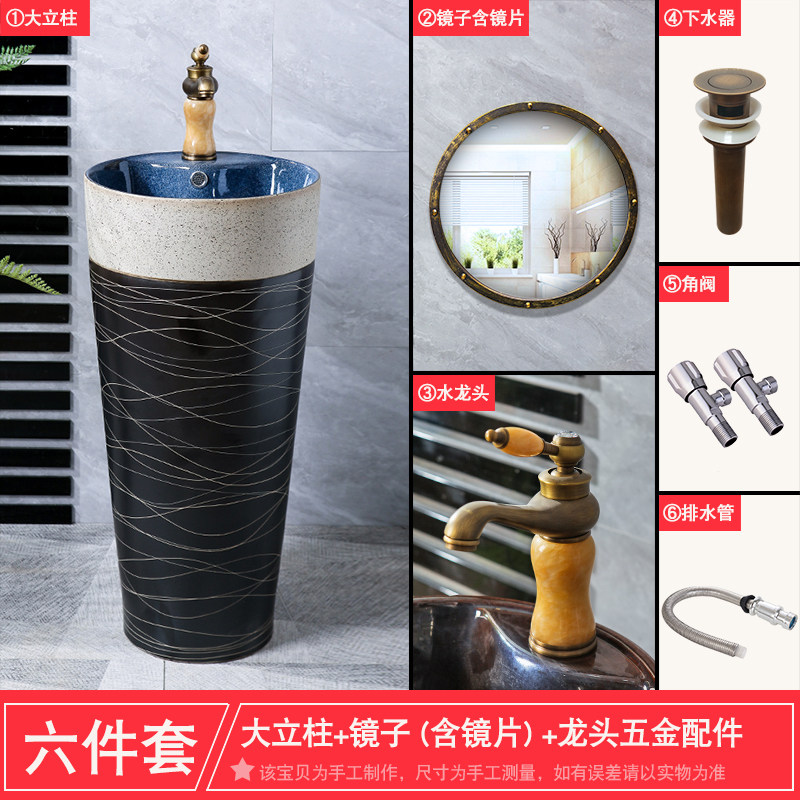 ①大立柱

②镜子含镜片

④下水器

⑤角阀

③水龙头

⑥排水管

六件套

大立柱+镜子（含镜片）+龙头五金配件

该宝贝为手工制作，尺寸为手工测量，如有误差请以实物为准