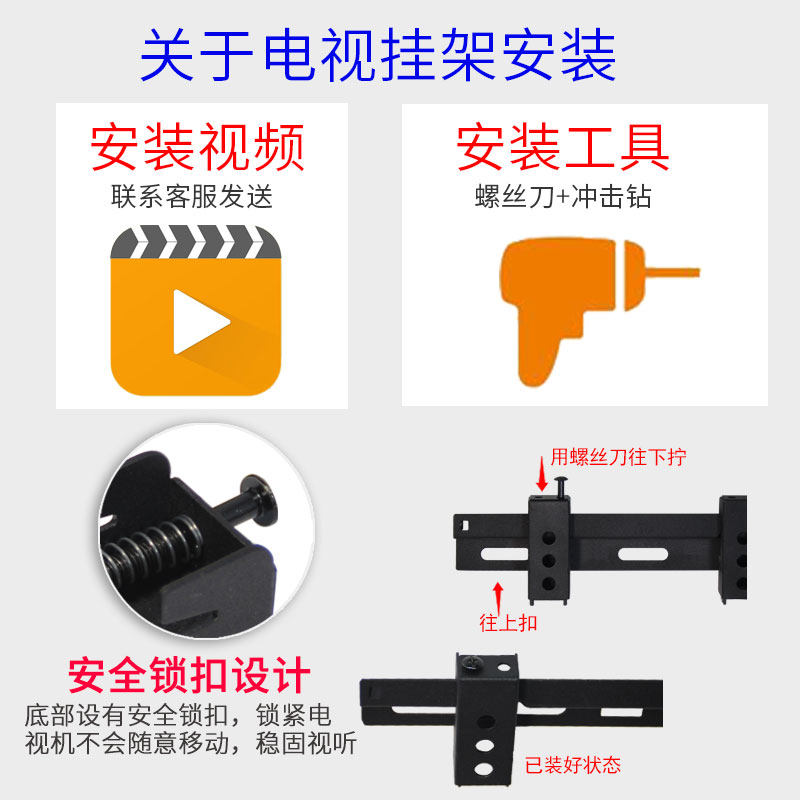 关于电视挂架安装

安装视频
联系客服发送

安装工具
螺丝刀+冲击钻

用螺丝刀往下拧

往上扣

安全锁扣设计
底部设有安全锁扣，锁紧电视机不会随意移动，稳固视听

已装好状态