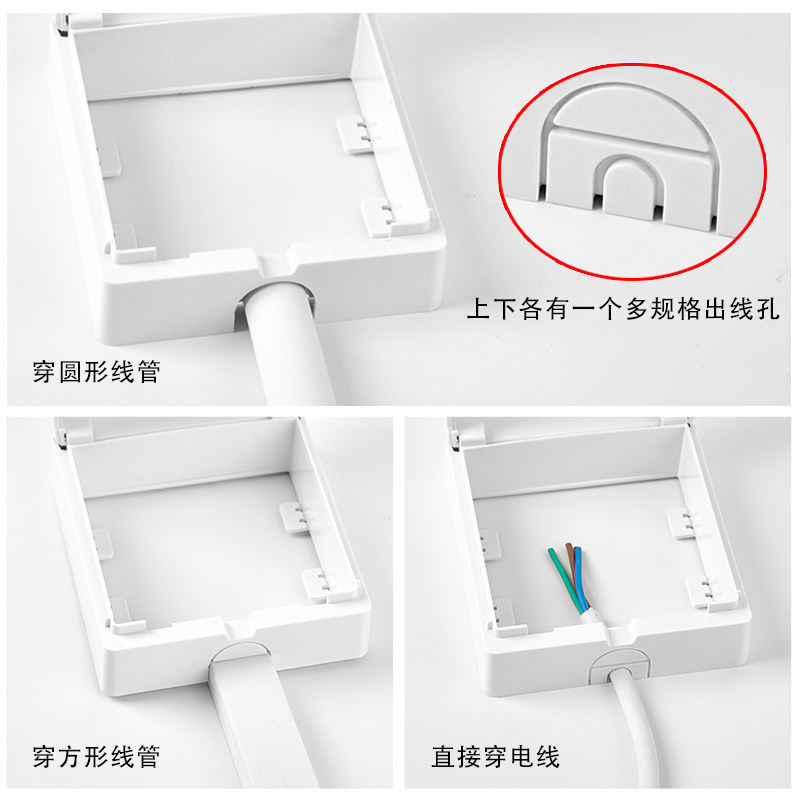 上下各有一个多规格出线孔

穿圆形线管

穿方形线管

直接穿电线