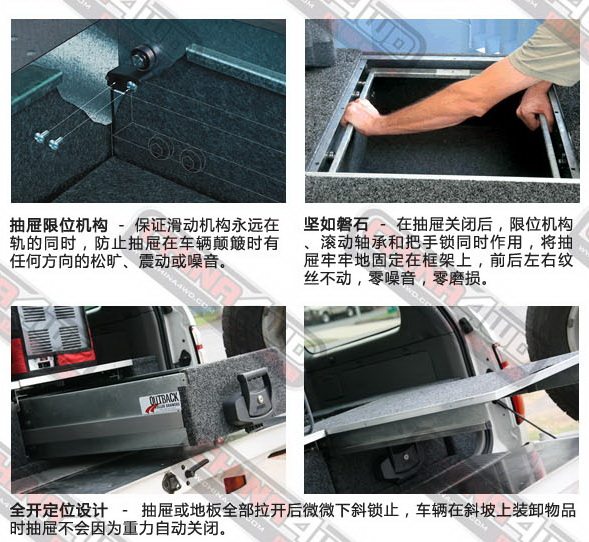 抽屉限位机构 - 保证滑动机构永远在轨的同时，防止抽屉在车辆颠簸时有任何方向的松旷、震动或噪音。

坚如磐石 - 在抽屉关闭后，限位机构、滚动轴承和把手锁同时作用，将抽屉牢牢地固定在框架上，前后左右纹丝不动，零噪音，零磨损。

OUTBACK

全开定位设计 - 抽屉或地板全部拉开后微微下斜锁止，车辆在斜坡上装卸物品时抽屉不会因为重力自动关闭。