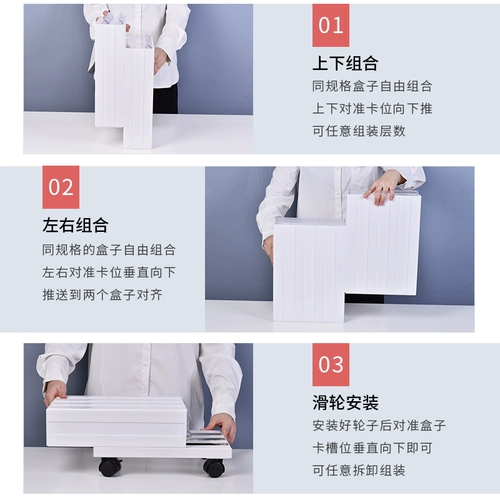 01

上下组合

同规格盒子自由组合
上下对准卡位向下推
可任意组装层数

02

左右组合

同规格的盒子自由组合
左右对准卡位垂直向下
推送到两个盒子对齐

03

滑轮安装

安装好轮子后对准盒子
卡槽位垂直向下即可
可任意拆卸组装