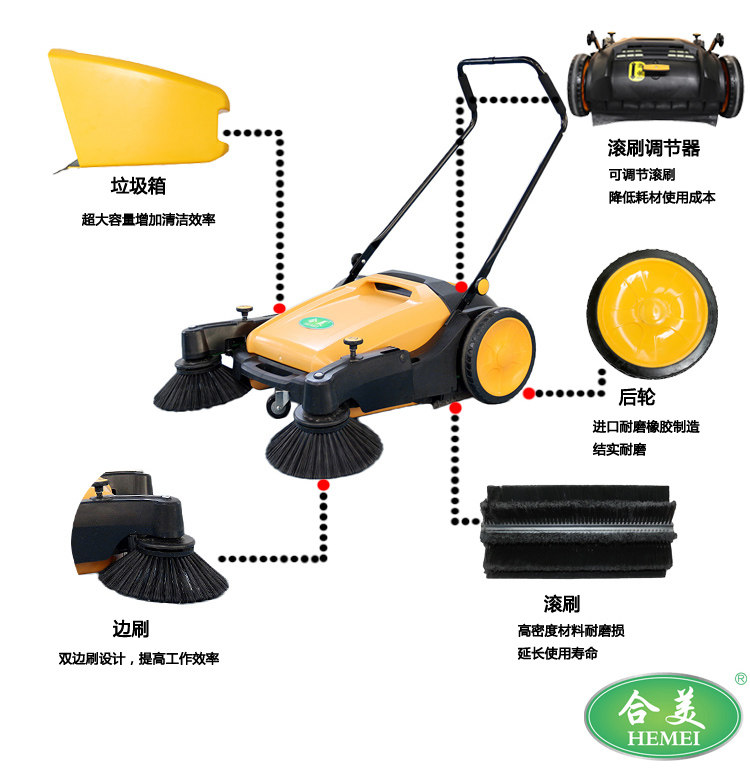 垃圾箱

超大容量增加清洁效率

滚刷调节器

可调节滚刷
降低耗材使用成本

后轮

进口耐磨橡胶制造
结实耐磨

边刷

双边刷设计，提高工作效率

滚刷

高密度材料耐磨损
延长使用寿命

合美
HEMEI
®