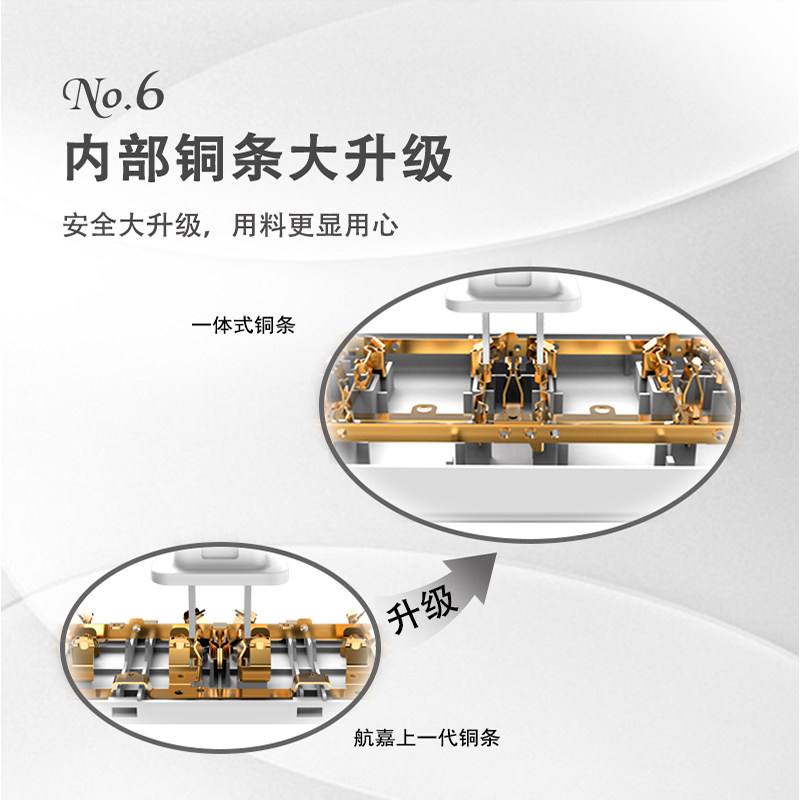 No.6
内部铜条大升级

安全大升级，用料更显用心

一体式铜条

升级

航嘉上一代铜条