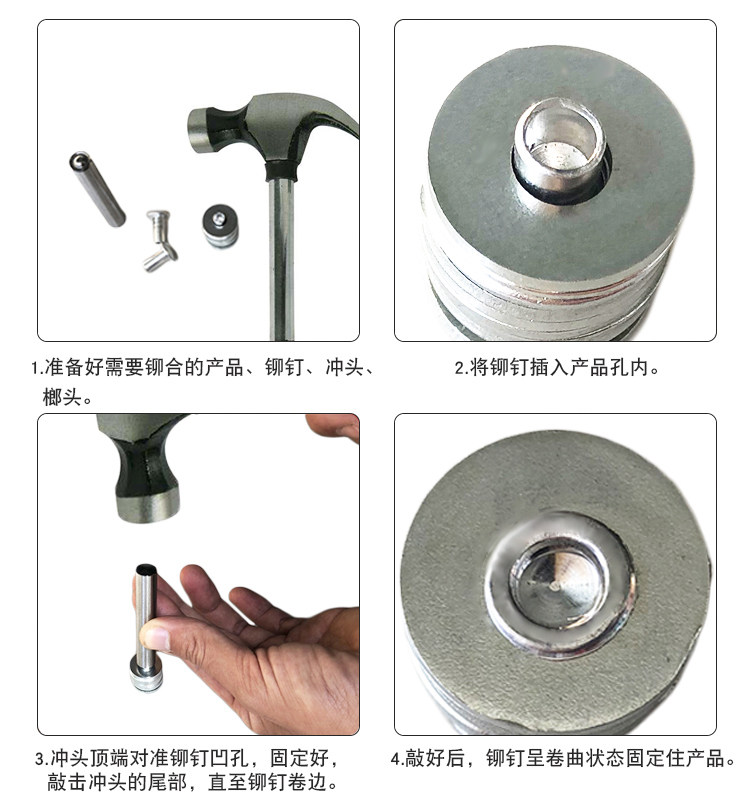 1.准备好需要铆合的产品、铆钉、冲头、榔头。

2.将铆钉插入产品孔内。

3.冲头顶端对准铆钉凹孔，固定好，敲击冲头的尾部，直至铆钉卷边。

4.敲好后，铆钉呈卷曲状态固定住产品。