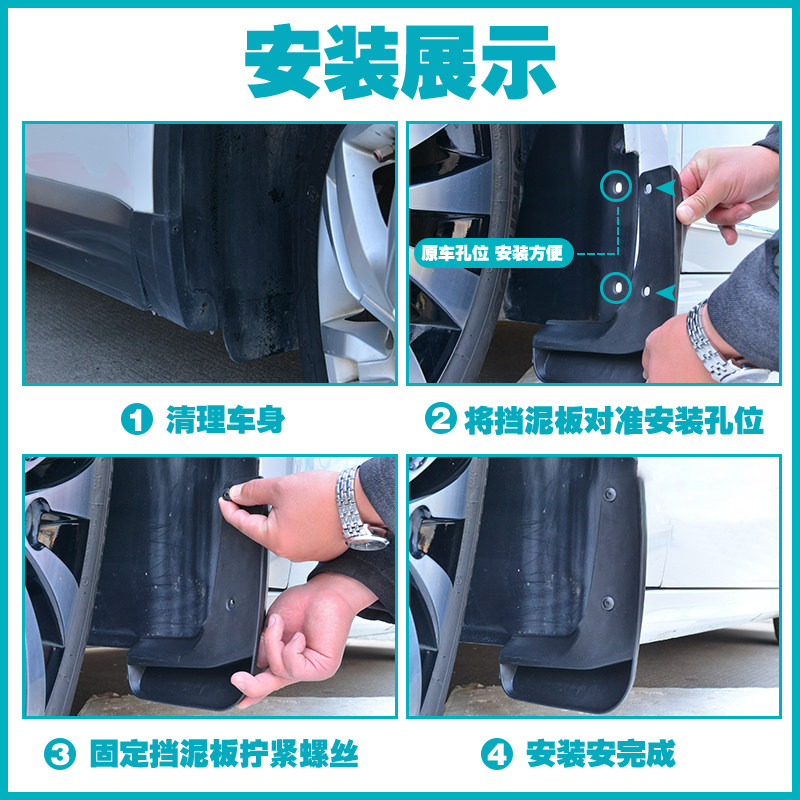 安装展示

原车孔位 安装方便

1 清理车身

2 将挡泥板对准安装孔位

3 固定挡泥板拧紧螺丝

4 安装安完成