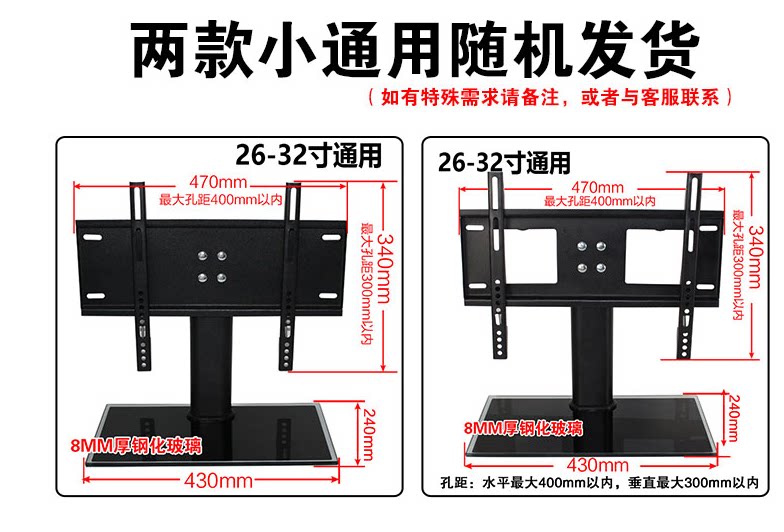 两款小通用随机发货

（如有特殊需求请备注，或者与客服联系）

26-32寸通用

470mm
最大孔距400mm以内

340mm
最大孔距300mm以内

240mm

8MM厚钢化玻璃

430mm

26-32寸通用

470mm
最大孔距400mm以内

340mm
最大孔距300mm以内

240mm

8MM厚钢化玻璃

430mm

孔距：水平最大400mm以内，垂直最大300mm以内